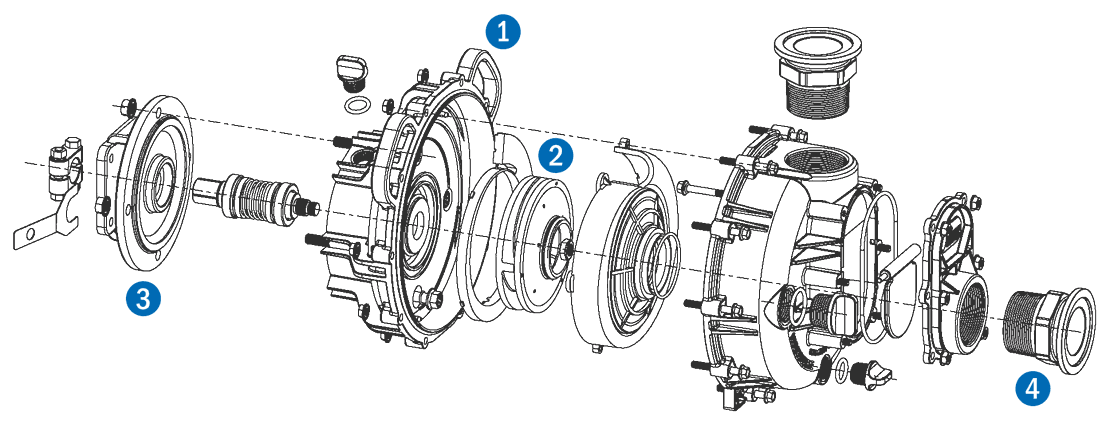 1
2
3
4